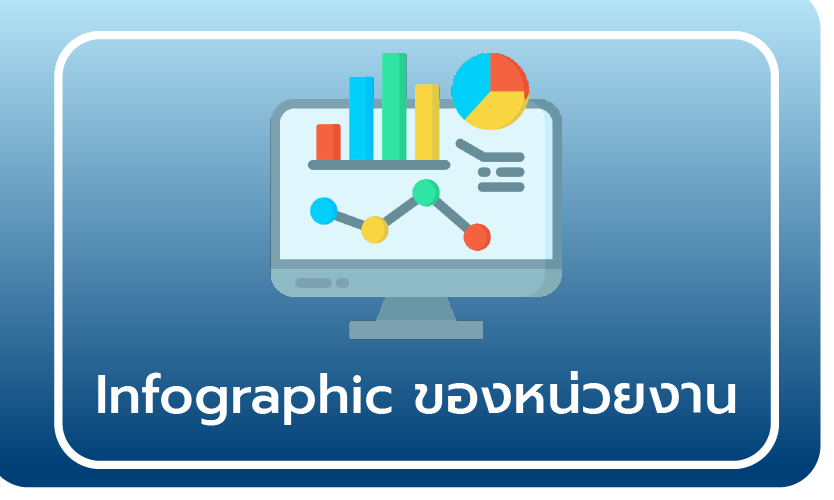 Infographic ของหน่วยงาน